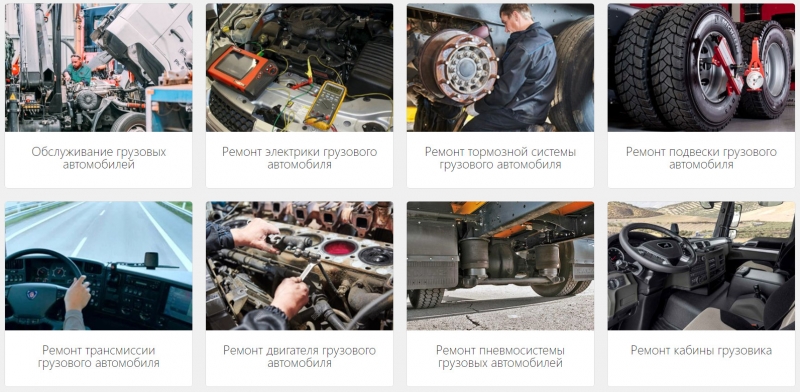 Обслуживание грузовых автомобилей

Ремонт электрики грузового автомобиля

Ремонт тормозной системы грузового автомобиля

Ремонт подвески грузового автомобиля

Ремонт трансмиссии грузового автомобиля

Ремонт двигателя грузового автомобиля

Ремонт пневмосистемы грузовых автомобилей

Ремонт кабины грузовика